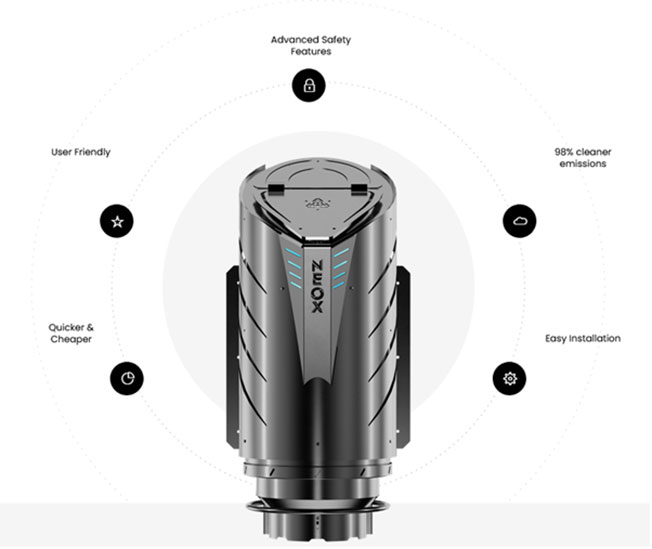 Advanced Safety Features

User Friendly

98% cleaner emissions

NEOX

Quicker & Cheaper

Easy Installation